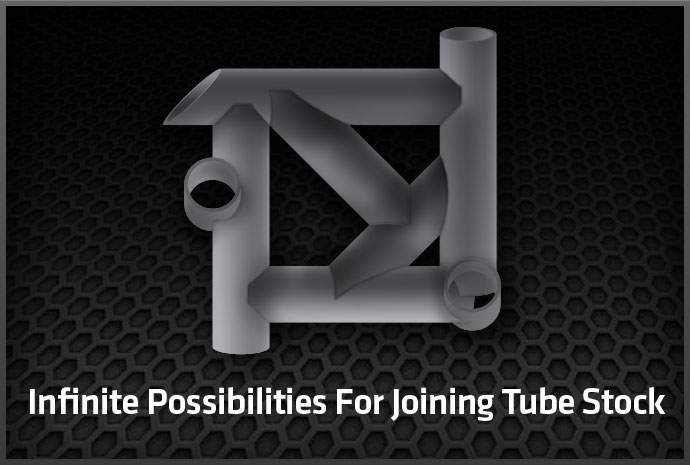 Infinite Possibilities For Joining Tube Stock