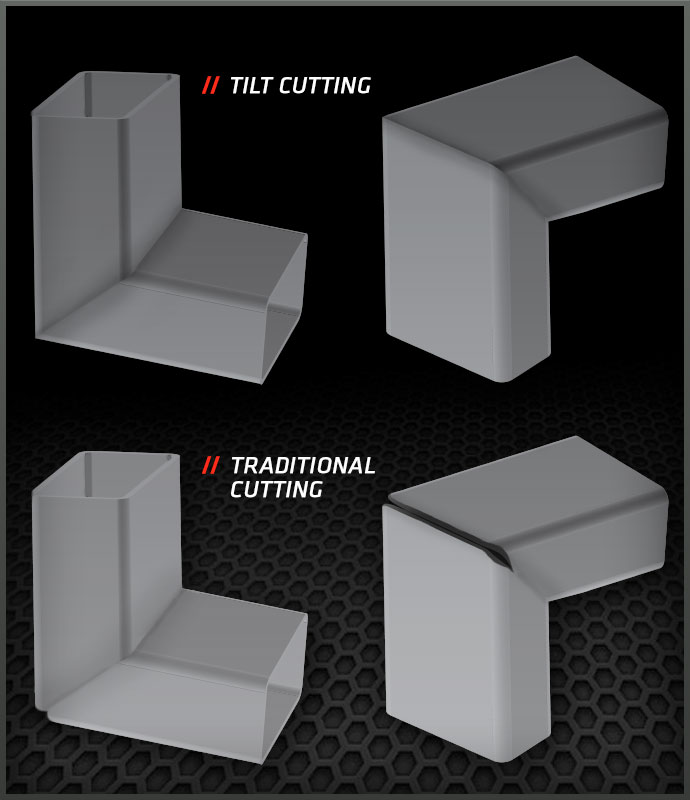 // TILT CUTTING

// TRADITIONAL CUTTING