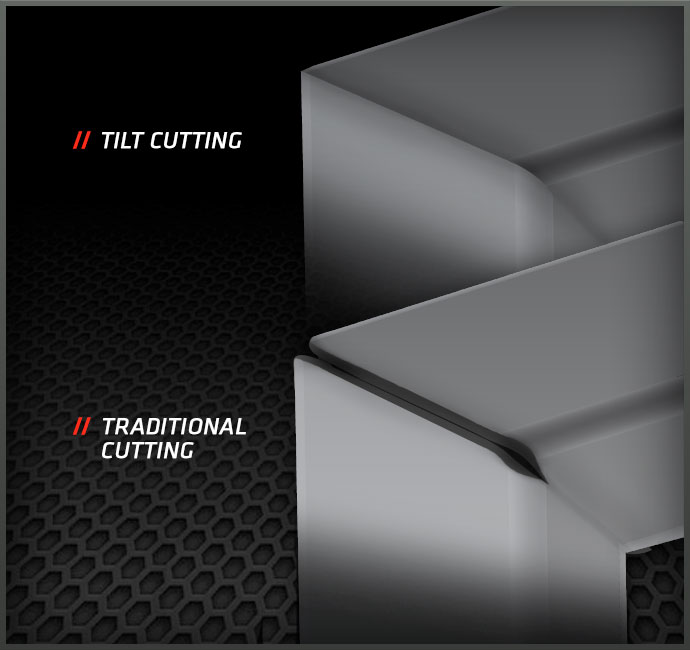 // TILT CUTTING

// TRADITIONAL CUTTING